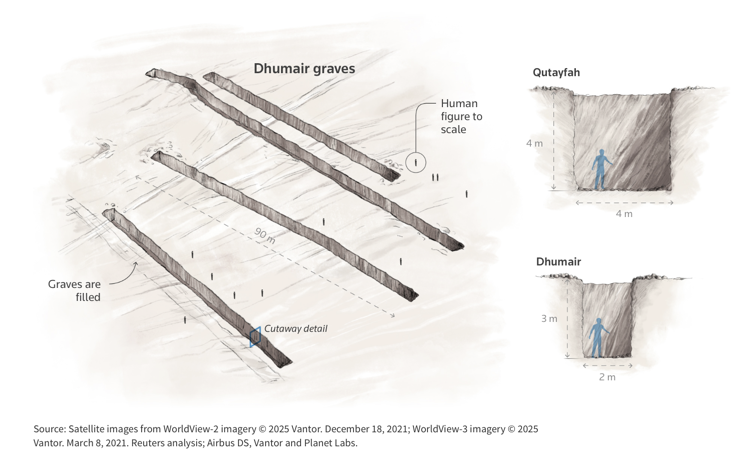 Dhumair graves

Human figure to scale

90 m

Graves are filled

Cutaway detail

Qutayfah

4 m

4 m

Dhumair

3 m

2 m

Source: Satellite images from WorldView-2 imagery © 2025 Vantor. December 18, 2021; WorldView-3 imagery © 2025 Vantor. March 8, 2021. Reuters analysis; Airbus DS, Vantor and Planet Labs.